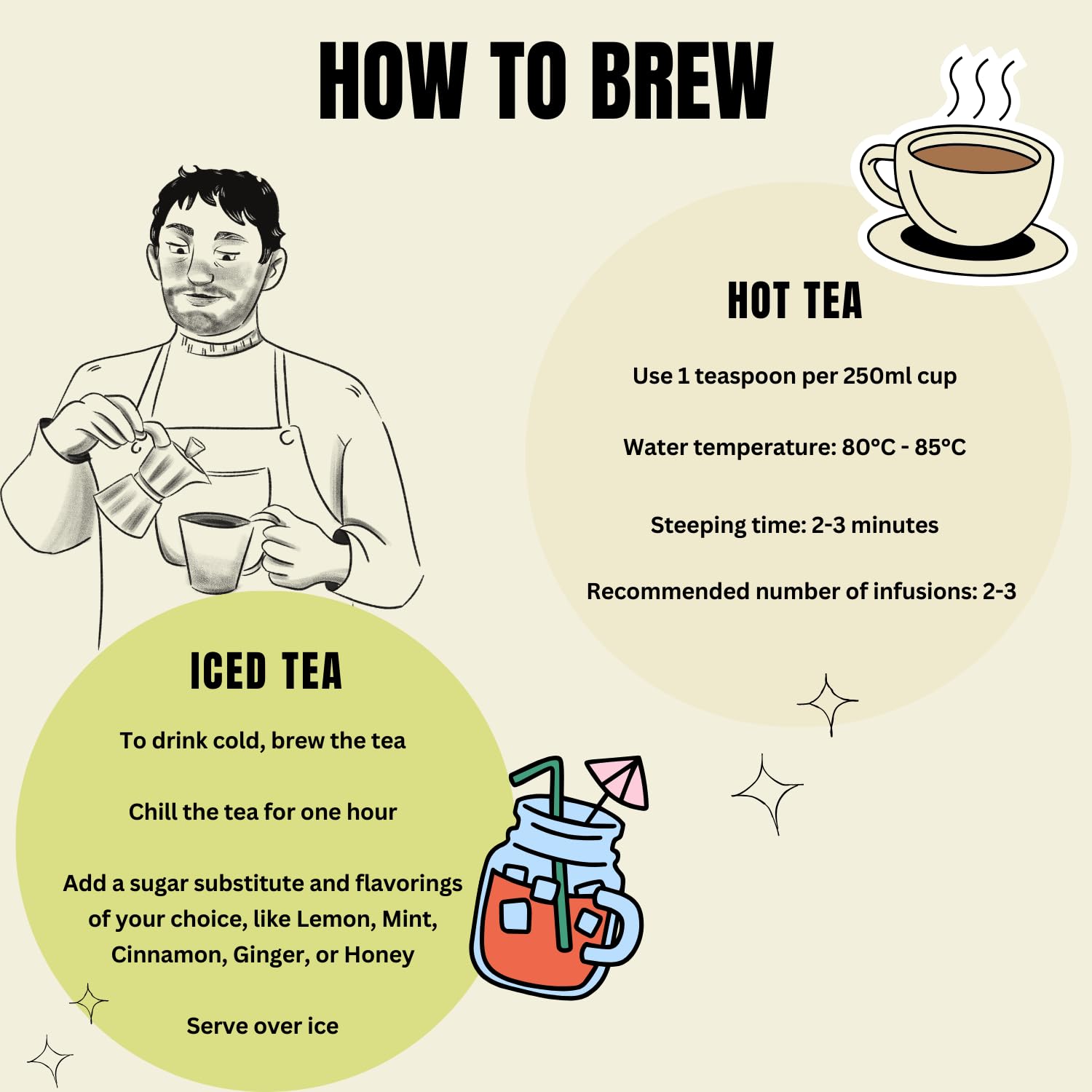 HOW TO BREW

HOT TEA

Use 1 teaspoon per 250ml cup

Water temperature: 80°C - 85°C

Steeping time: 2-3 minutes

Recommended number of infusions: 2-3

ICED TEA

To drink cold, brew the tea

Chill the tea for one hour

Add a sugar substitute and flavorings of your choice, like Lemon, Mint, Cinnamon, Ginger, or Honey

Serve over ice