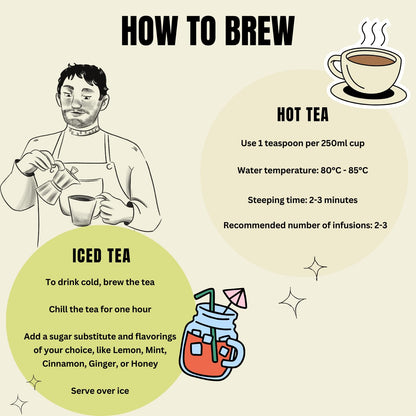 HOW TO BREW

HOT TEA

Use 1 teaspoon per 250ml cup

Water temperature: 80°C - 85°C

Steeping time: 2-3 minutes

Recommended number of infusions: 2-3

ICED TEA

To drink cold, brew the tea

Chill the tea for one hour

Add a sugar substitute and flavorings of your choice, like Lemon, Mint, Cinnamon, Ginger, or Honey

Serve over ice