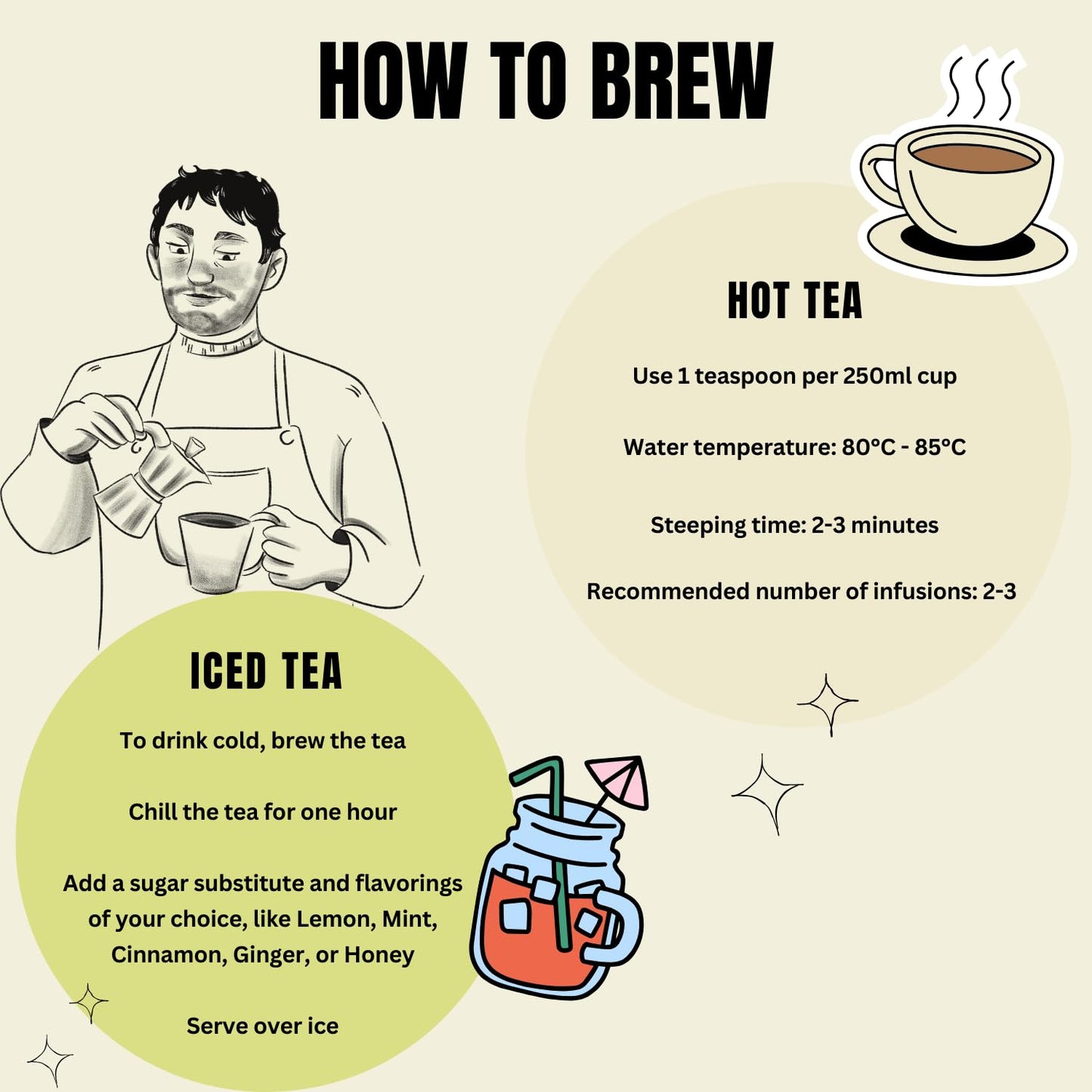 HOW TO BREW

HOT TEA

Use 1 teaspoon per 250ml cup

Water temperature: 80°C - 85°C

Steeping time: 2-3 minutes

Recommended number of infusions: 2-3

ICED TEA

To drink cold, brew the tea

Chill the tea for one hour

Add a sugar substitute and flavorings of your choice, like Lemon, Mint, Cinnamon, Ginger, or Honey

Serve over ice