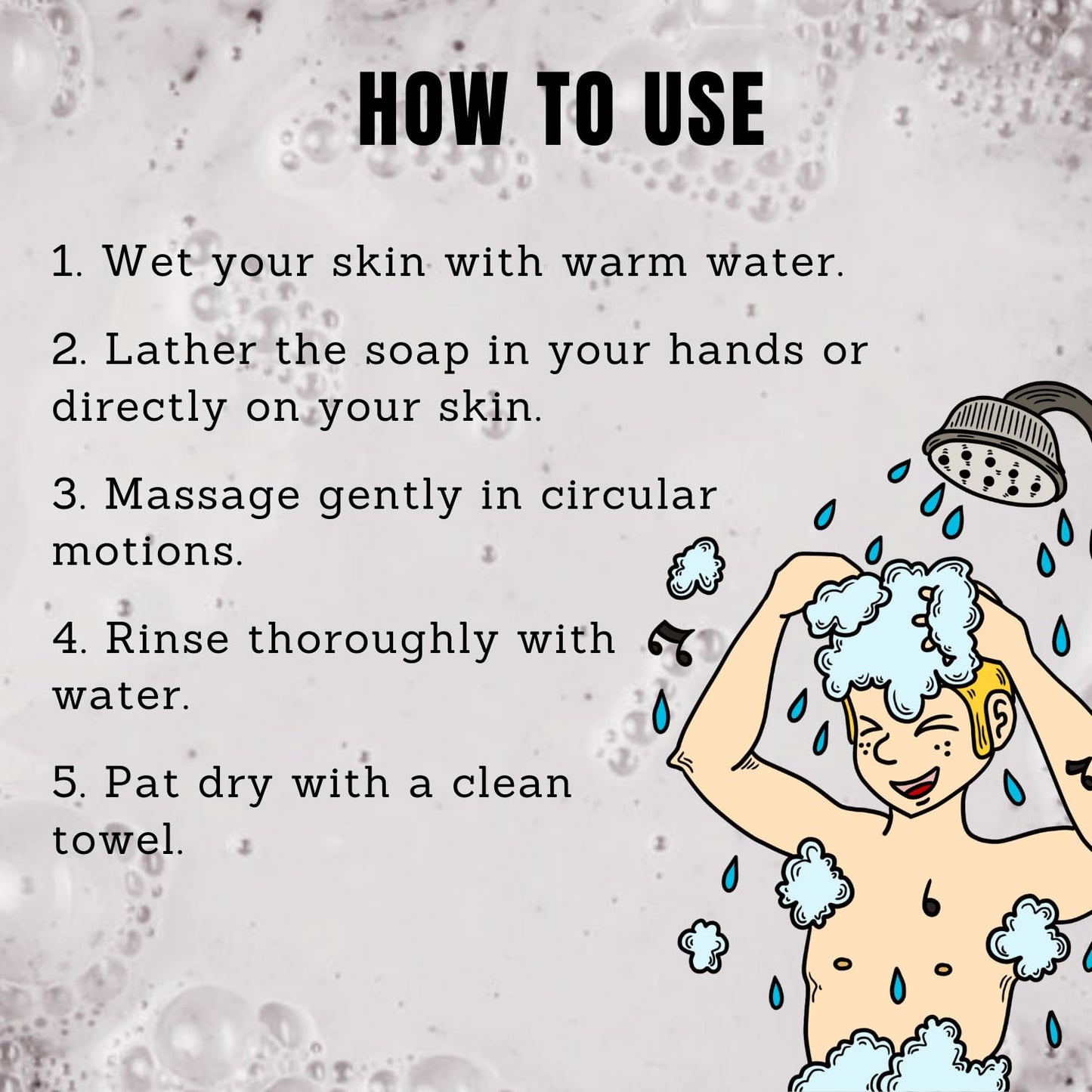 HOW TO USE

1. Wet your skin with warm water.

2. Lather the soap in your hands or directly on your skin.

3. Massage gently in circular motions.

4. Rinse thoroughly with water.

5. Pat dry with a clean towel.